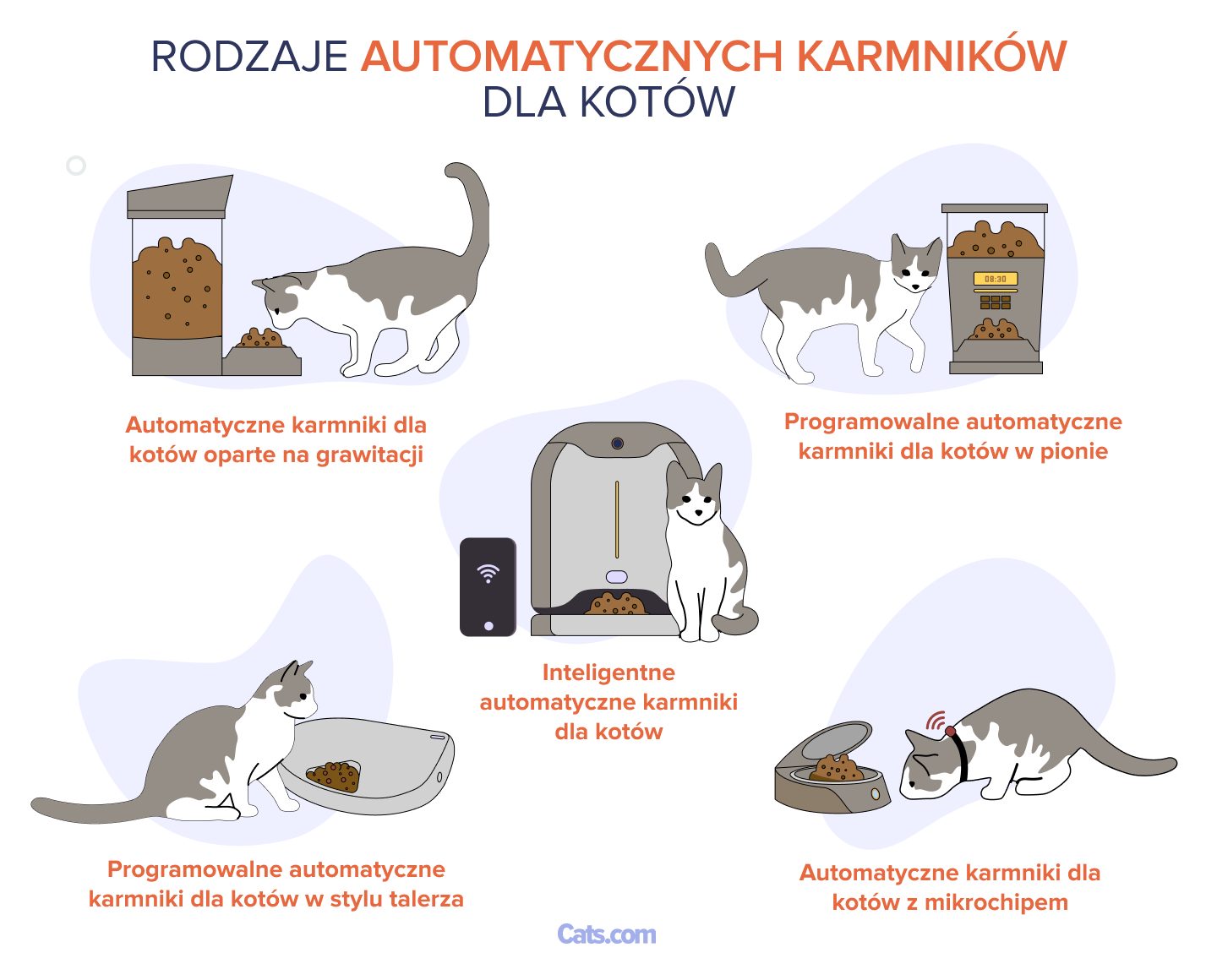 RODZAJE AUTOMATYCZNYCH KARMNIKÓW DLA KOTÓW

Automatyczne karmniki dla kotów oparte na grawitacji

08:30

Programowalne automatyczne karmniki dla kotów w pionie

Inteligentne automatyczne karmniki dla kotów

Programowalne automatyczne karmniki dla kotów w stylu talerza

Automatyczne karmniki dla kotów z mikrochipem

Cats.com