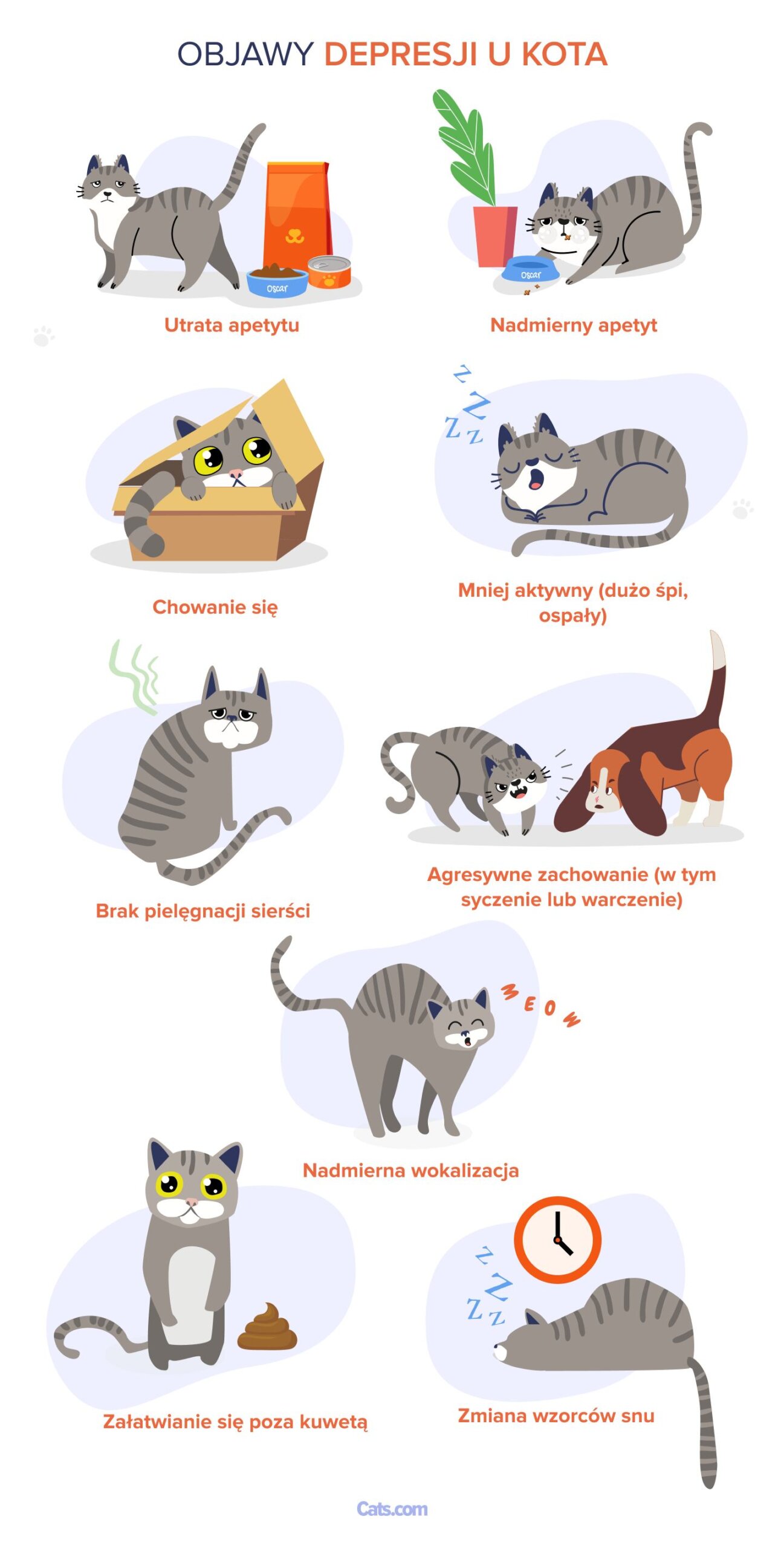 OBJAWY DEPRESJI U KOTA

Oscar

Utrata apetytu

Oscar

Nadmierny apetyt

Chowanie się

Z Z Z Z

Mniej aktywny (dużo śpi, ospały)

Brak pielęgnacji sierści

Agresywne zachowanie (w tym syczenie lub warczenie)

MEOW

Nadmierna wokalizacja

Załatwianie się poza kuwetą

Z Z Z Z

Zmiana wzorców snu

Cats.com